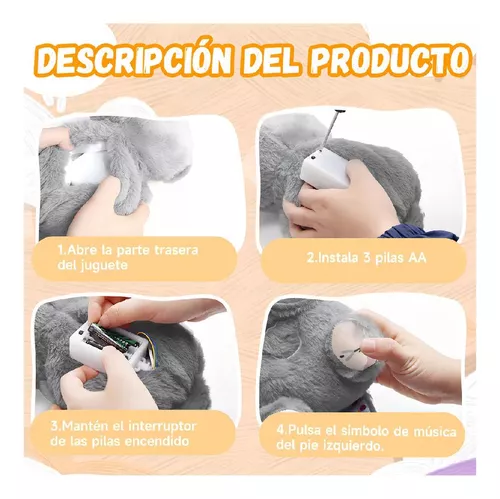 DESCRIPCIÓN DEL PRODUCTO

1.Abre la parte trasera del juguete

2.Instala 3 pilas AA

3.Mantén el interruptor de las pilas encendido

4.Pulsa el símbolo de música del pie izquierdo.